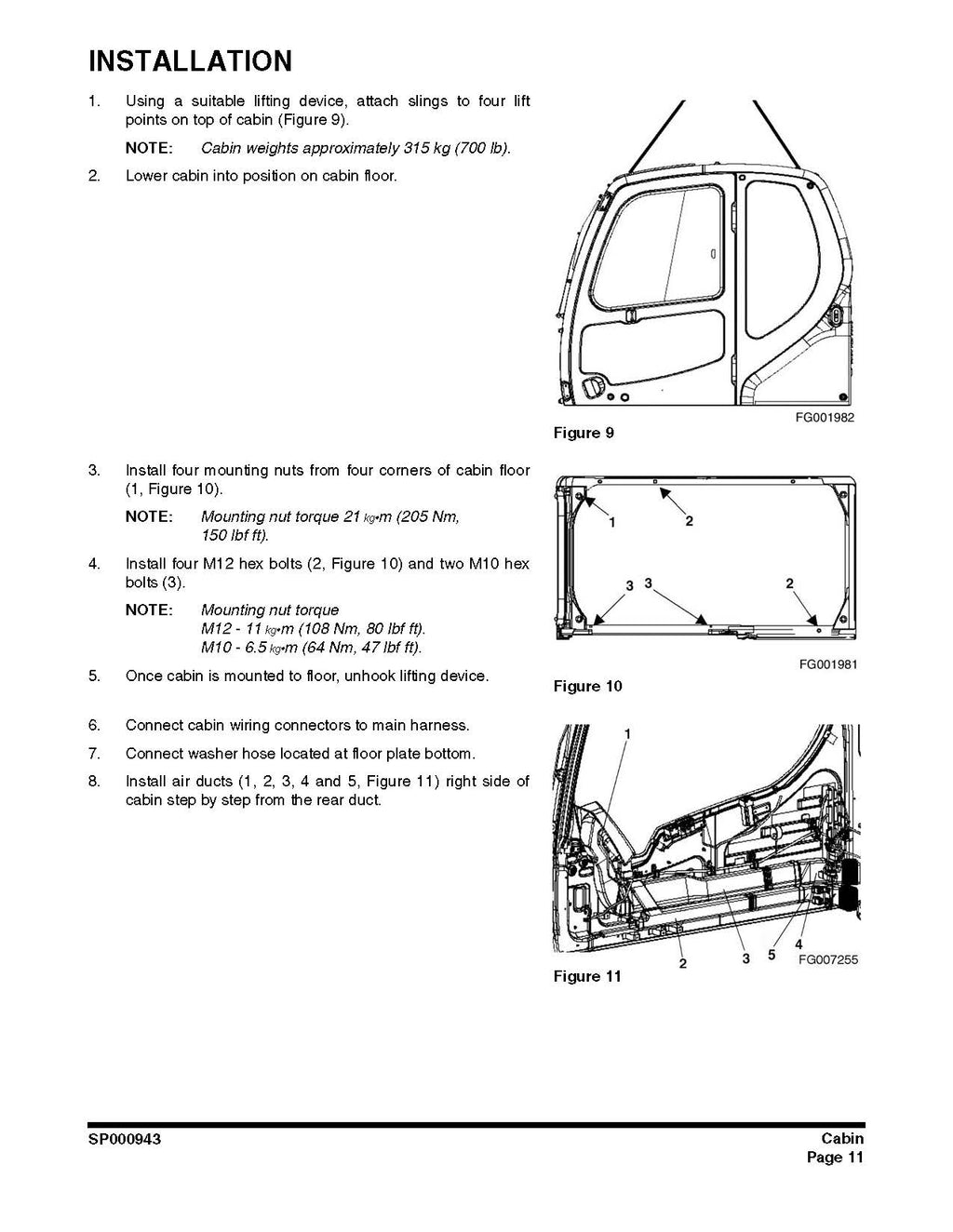 INSTALLATION

1. Using a suitable lifting device, attach slings to four lift points on top of cabin (Figure 9).

NOTE: Cabin weights approximately 315 kg (700 lb).

2. Lower cabin into position on cabin floor.

FG001982

Figure 9

3. Install four mounting nuts from four corners of cabin floor (1, Figure 10).

NOTE: Mounting nut torque 21 kg•m (205 Nm, 150 lbf ft).

4. Install four M12 hex bolts (2, Figure 10) and two M10 hex bolts (3).

NOTE: Mounting nut torque
M12 - 11 kg•m (108 Nm, 80 lbf ft).
M10 - 6.5 kg•m (64 Nm, 47 lbf ft).

5. Once cabin is mounted to floor, unhook lifting device.

1 2 3 3 2

FG001981

Figure 10

6. Connect cabin wiring connectors to main harness.

7. Connect washer hose located at floor plate bottom.

8. Install air ducts (1, 2, 3, 4 and 5, Figure 11) right side of cabin step by step from the rear duct.

1 2 3 5 4

FG007255

Figure 11

SP000943

Cabin
Page 11