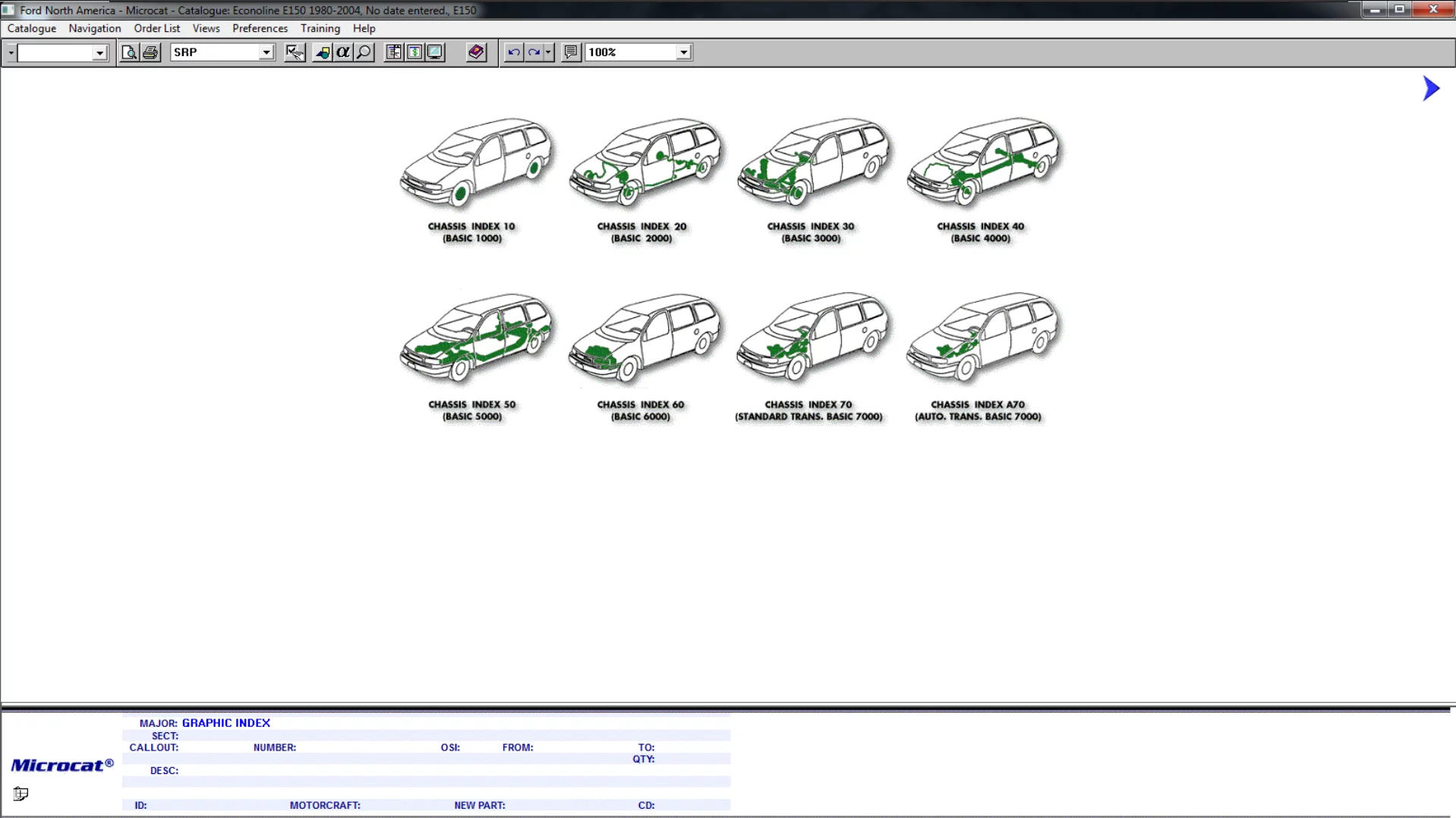 Ford North America - Microcat - Catalogue: Econoline E150 1980-2004, No date entered., E150

Catalogue Navigation Order List Views Preferences Training Help

SRP

100%

CHASSIS INDEX 10
(BASIC 1000)

CHASSIS INDEX 20
(BASIC 2000)

CHASSIS INDEX 30
(BASIC 3000)

CHASSIS INDEX 40
(BASIC 4000)

CHASSIS INDEX 50
(BASIC 5000)

CHASSIS INDEX 60
(BASIC 6000)

CHASSIS INDEX 70
(STANDARD TRANS. BASIC 7000)

CHASSIS INDEX A70
(AUTO. TRANS. BASIC 7000)

Microcat®

MAJOR: GRAPHIC INDEX
SECT:
CALLOUT: NUMBER: OSI: FROM: TO:
QTY:
DESC:
ID: MOTORCRAFT: NEW PART: CD: